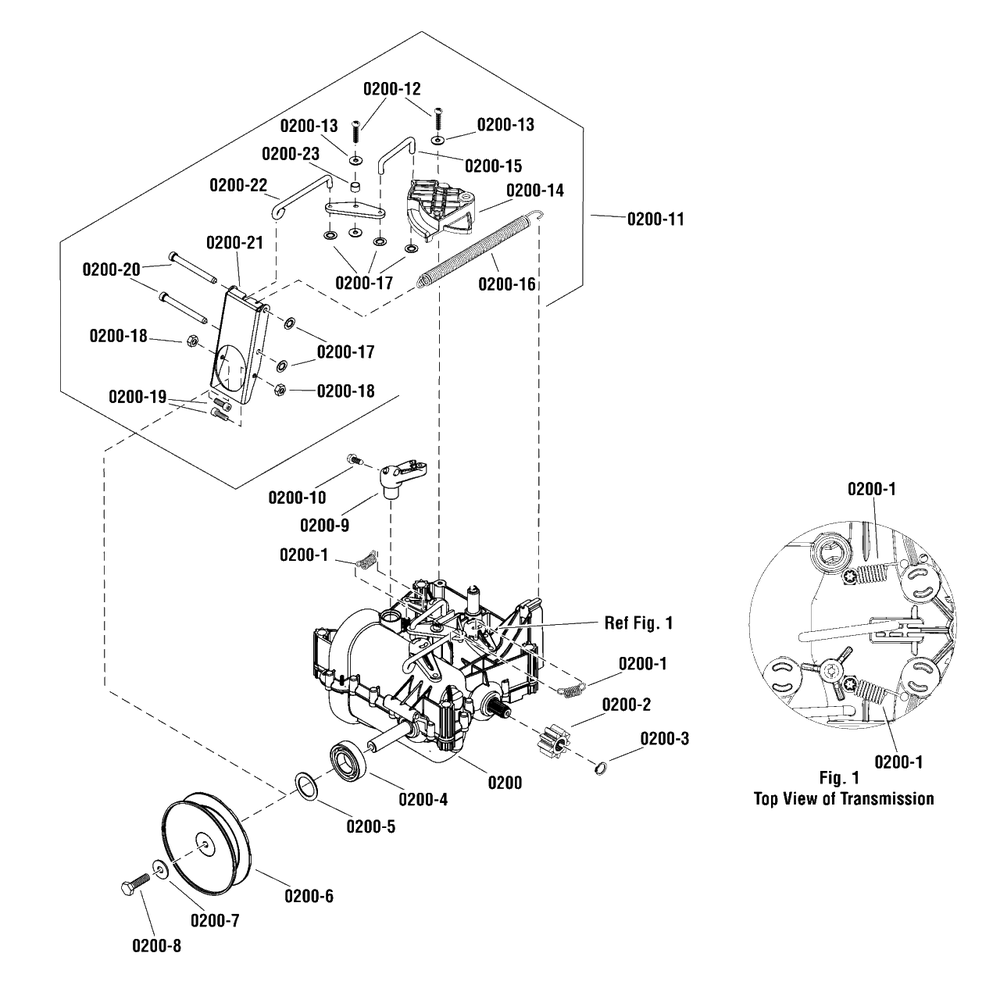 0200-12
0200-13
0200-13
0200-23
0200-15
0200-22
0200-14
0200-11
0200-21
0200-20
0200-17
0200-16
0200-18
0200-17
0200-18
0200-19
0200-10
0200-9
0200-1
Ref Fig. 1
0200-1
0200-2
0200-3
0200
0200-4
0200-5
0200-6
0200-7
0200-8
0200-1
0200-1
Fig. 1
Top View of Transmission